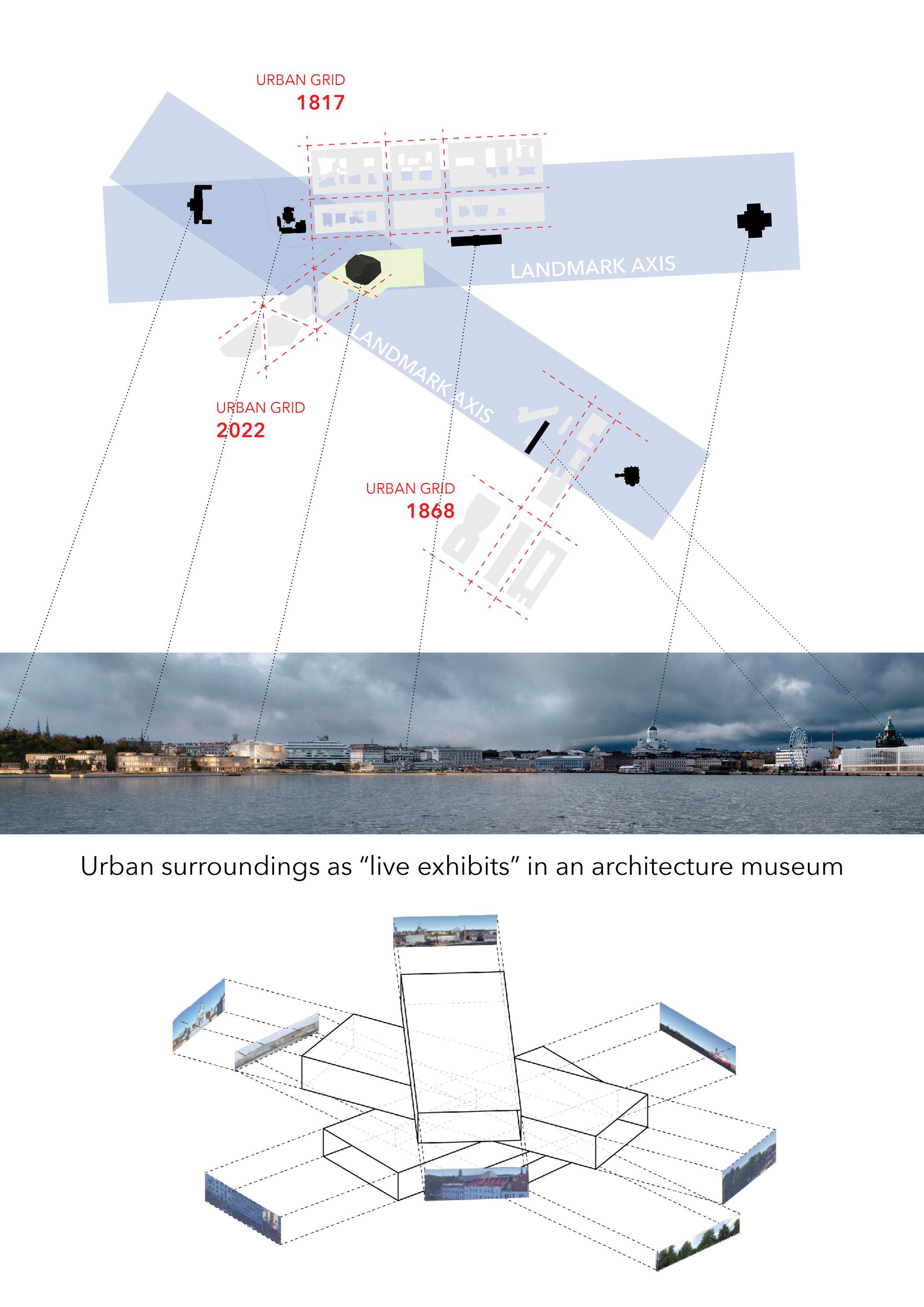 URBAN GRID
1817

LANDMARK AXIS

LANDMARK AXIS

URBAN GRID
2022

URBAN GRID
1868

Urban surroundings as “live exhibits” in an architecture museum